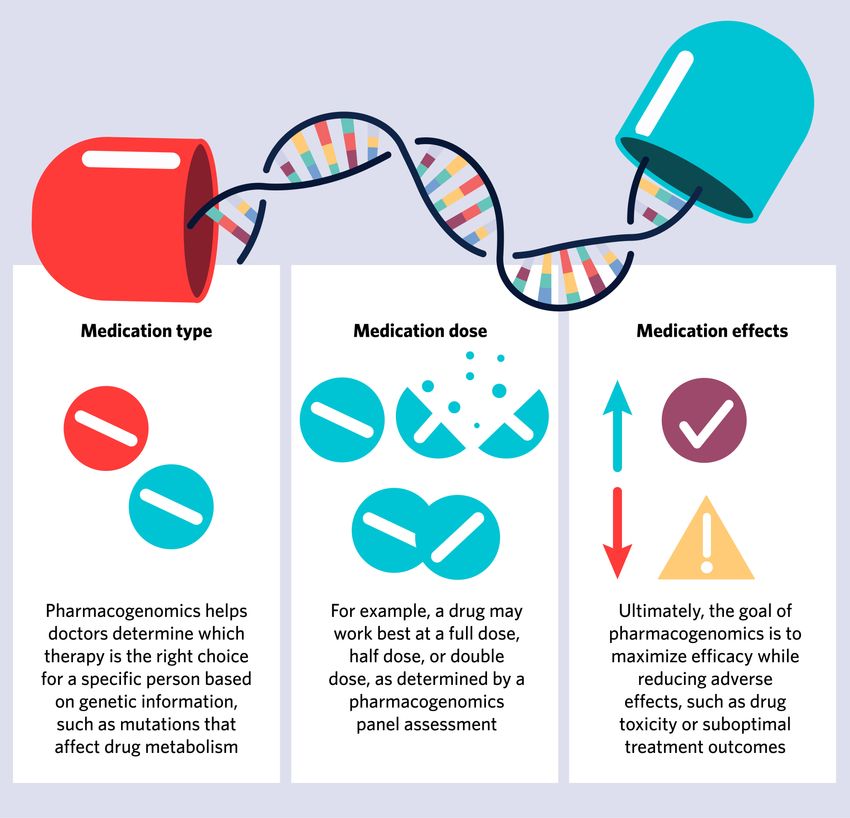 Medication type

Pharmacogenomics helps doctors determine which therapy is the right choice for a specific person based on genetic information, such as mutations that affect drug metabolism

Medication dose

For example, a drug may work best at a full dose, half dose, or double dose, as determined by a pharmacogenomics panel assessment

Medication effects

Ultimately, the goal of pharmacogenomics is to maximize efficacy while reducing adverse effects, such as drug toxicity or suboptimal treatment outcomes