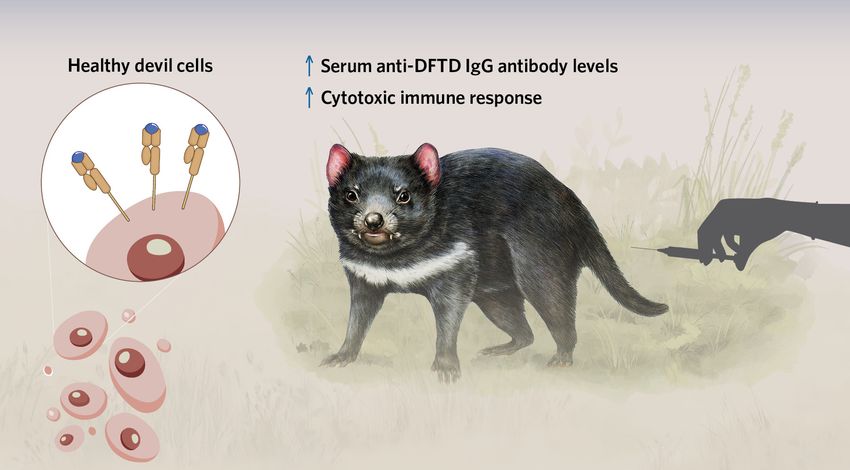 Healthy devil cells

↑ Serum anti-DFTD IgG antibody levels
↑ Cytotoxic immune response