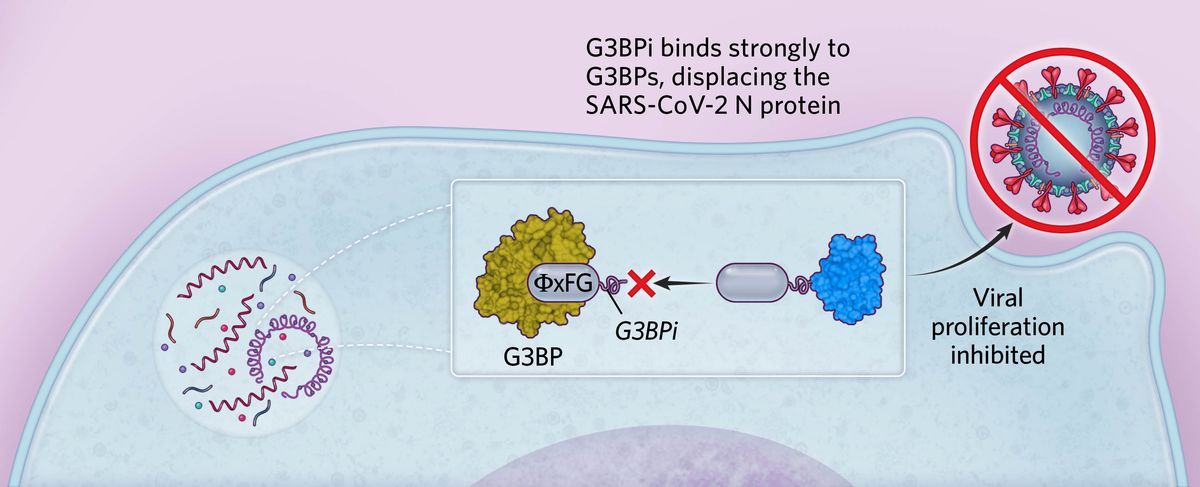 G3BPi binds strongly to G3BPs, displacing the SARS-CoV-2 N protein

ΦxFG

G3BPi

G3BP

Viral proliferation inhibited