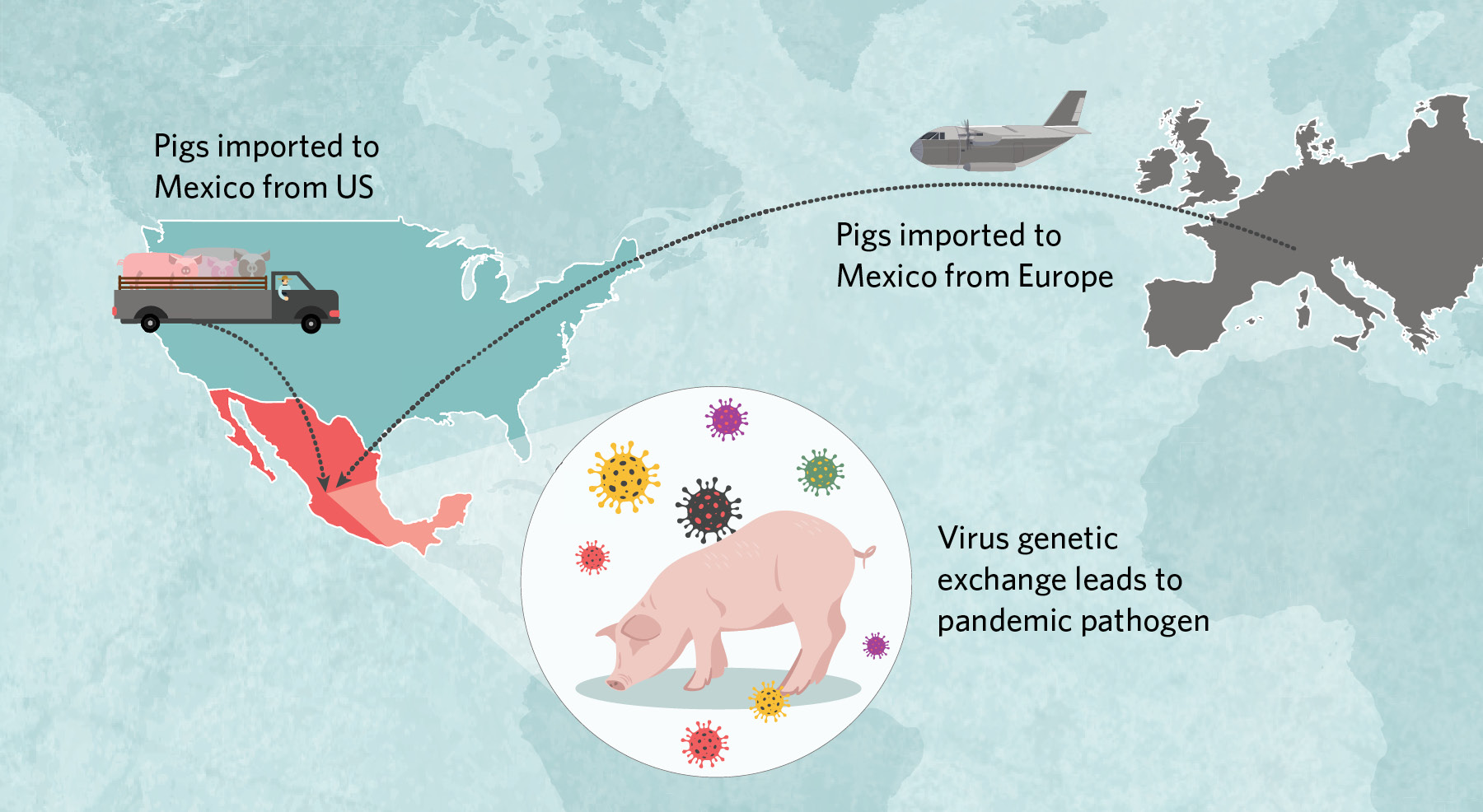 Pigs imported to Mexico from US

Pigs imported to Mexico from Europe

Virus genetic exchange leads to pandemic pathogen