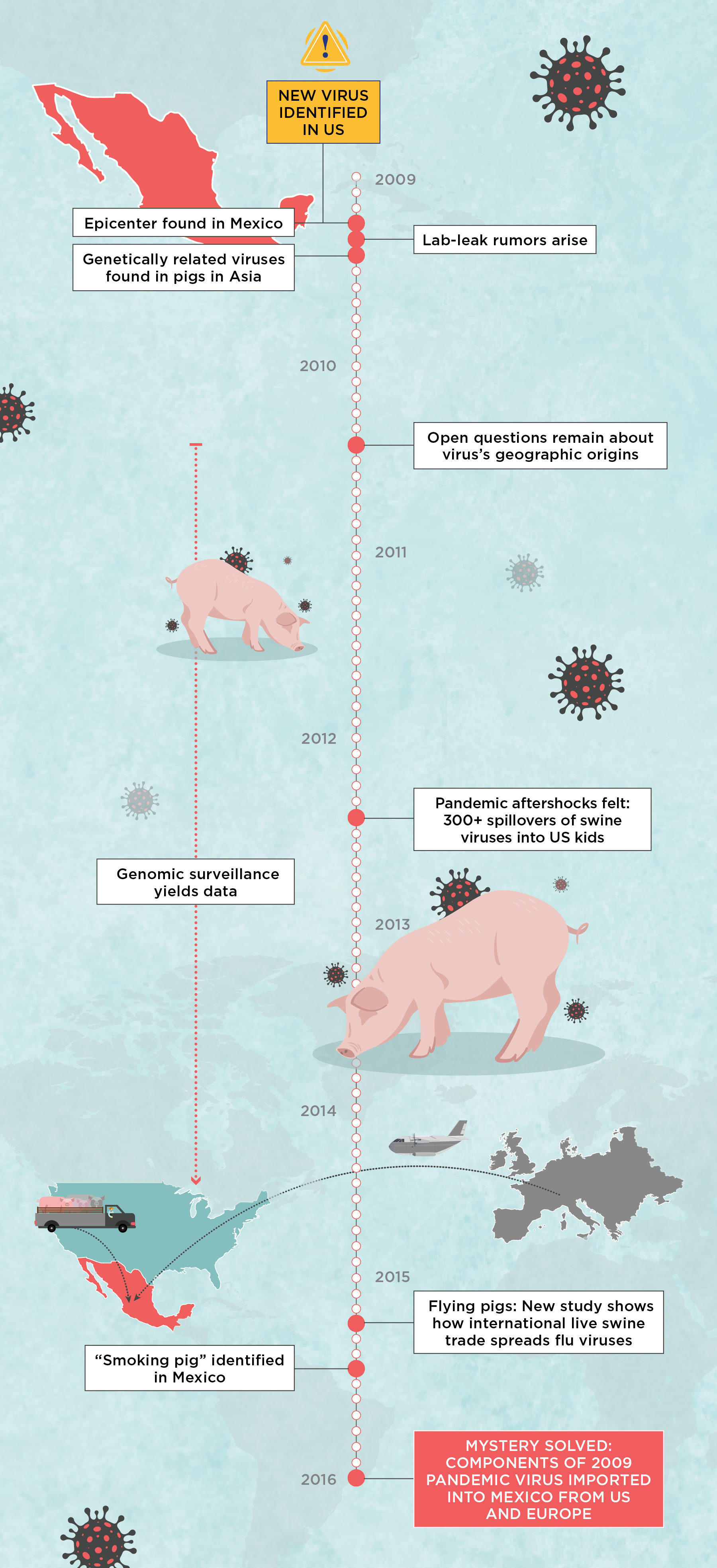 NEW VIRUS IDENTIFIED IN US

2009

Epicenter found in Mexico

Lab-leak rumors arise

Genetically related viruses found in pigs in Asia

2010

Open questions remain about virus's geographic origins

2011

2012

Pandemic aftershocks felt: 300+ spillovers of swine viruses into US kids

Genomic surveillance yields data

2013

2014

2015

Flying pigs: New study shows how international live swine trade spreads flu viruses

"Smoking pig" identified in Mexico

2016

MYSTERY SOLVED: COMPONENTS OF 2009 PANDEMIC VIRUS IMPORTED INTO MEXICO FROM US AND EUROPE