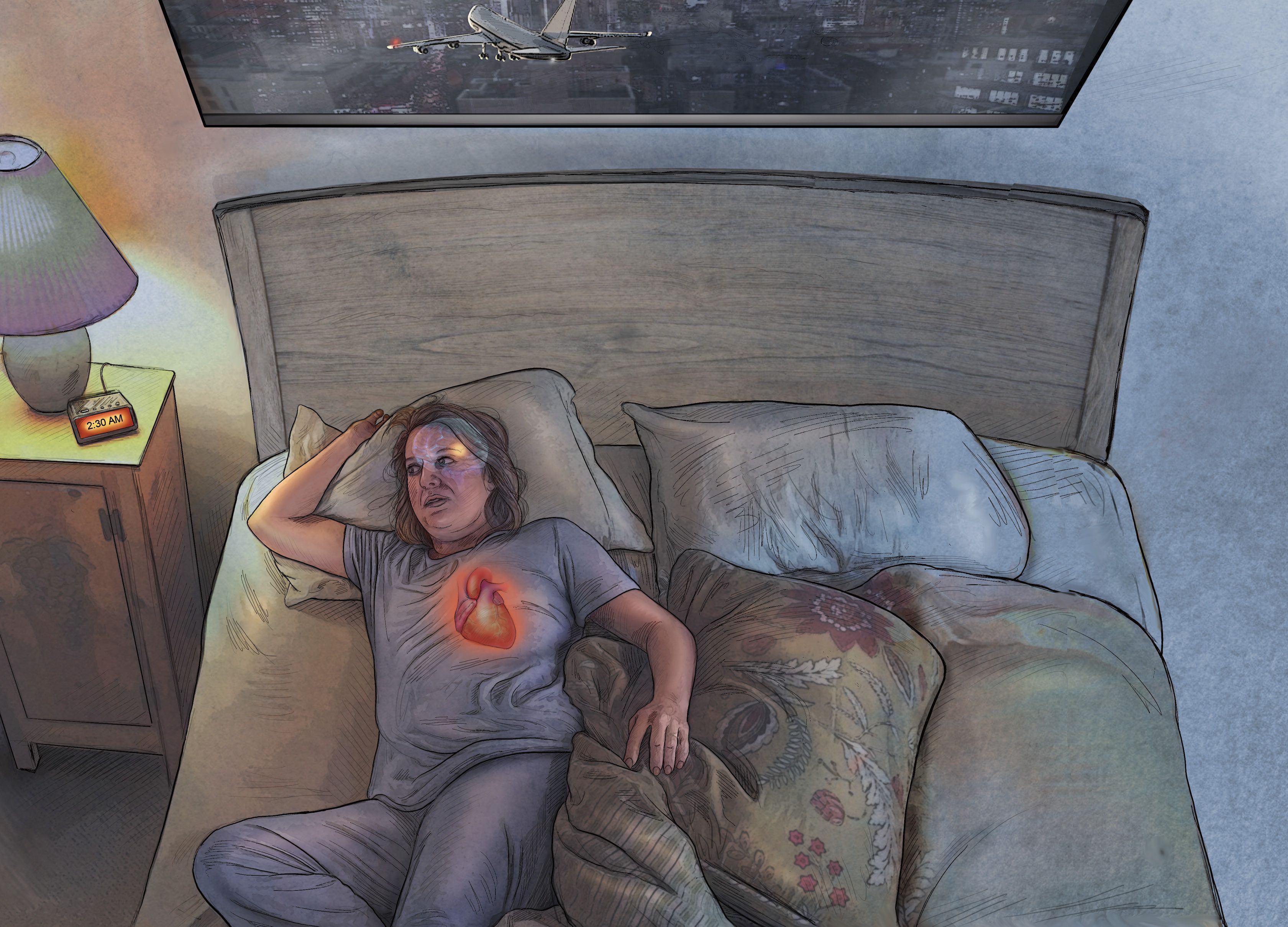 2:30 AM