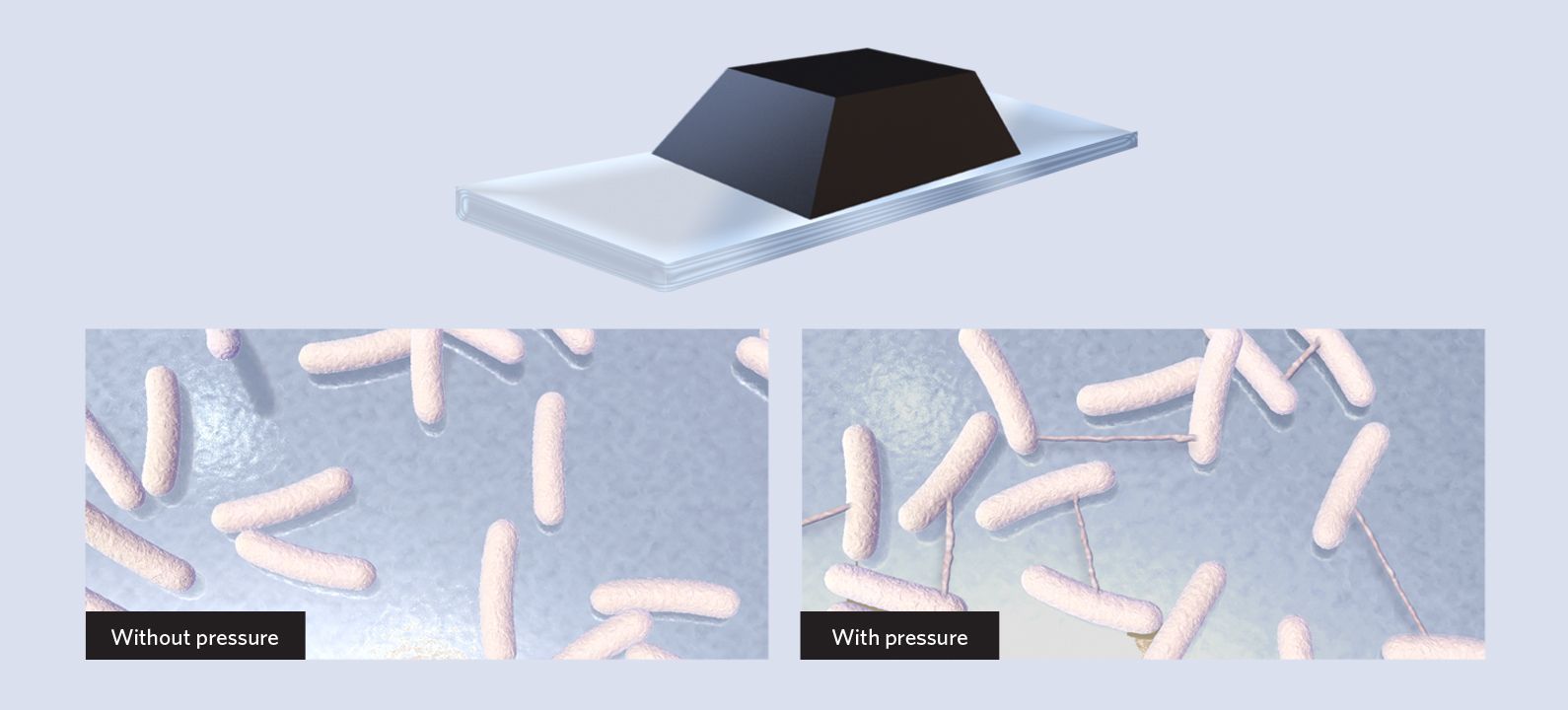 Without pressure

With pressure