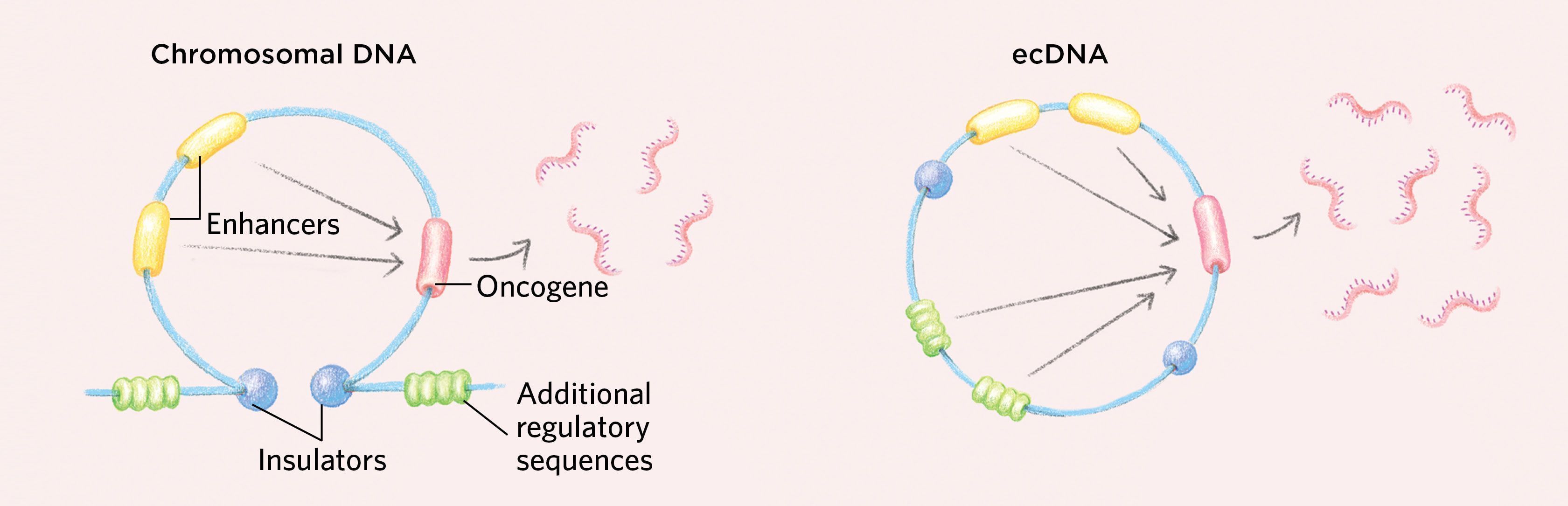 Chromosomal DNA

Enhancers

Oncogene

Insulators

Additional regulatory sequences

ecDNA