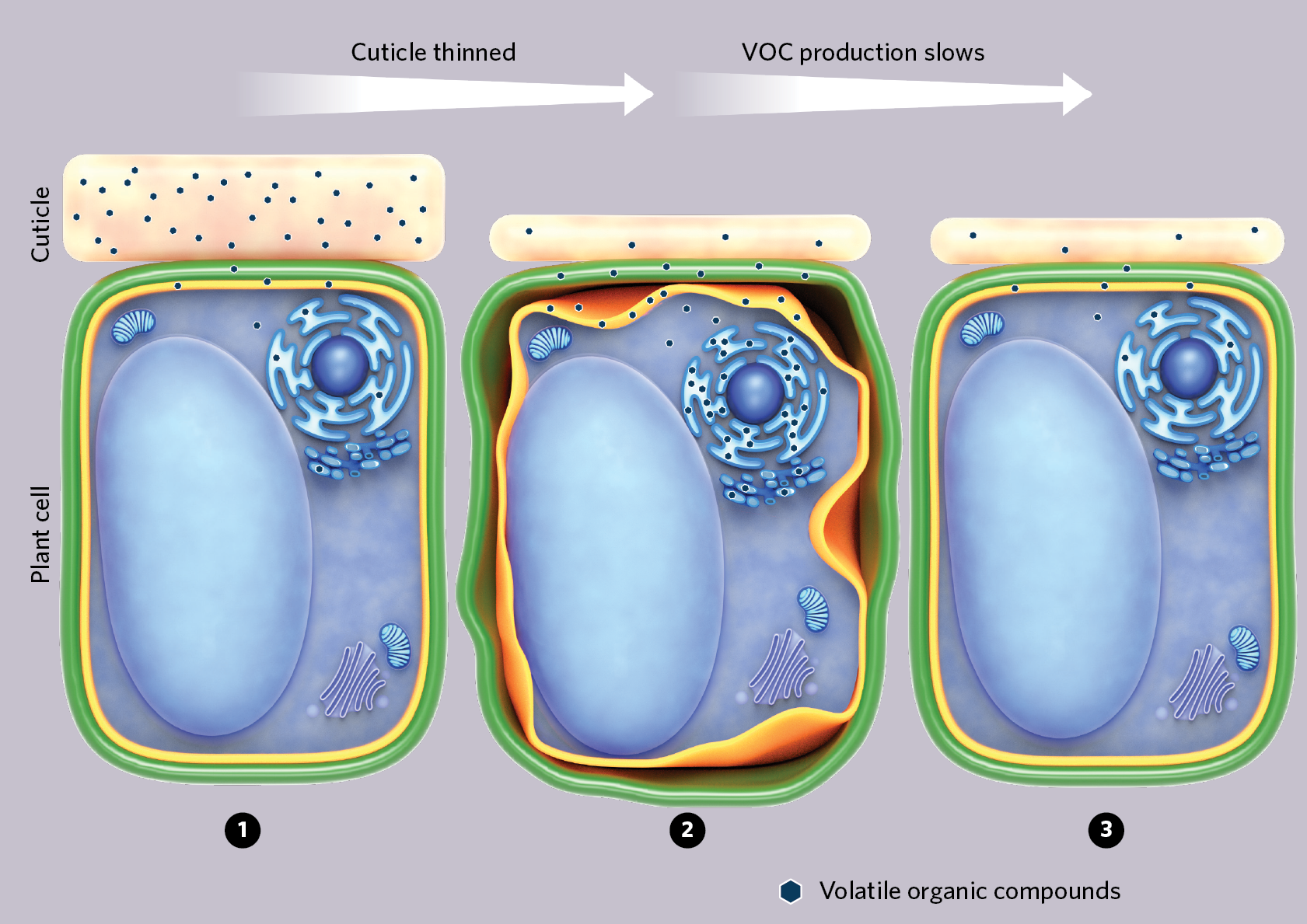 Cuticle thinned

VOC production slows

Cuticle

Plant cell

1

2

3

Volatile organic compounds