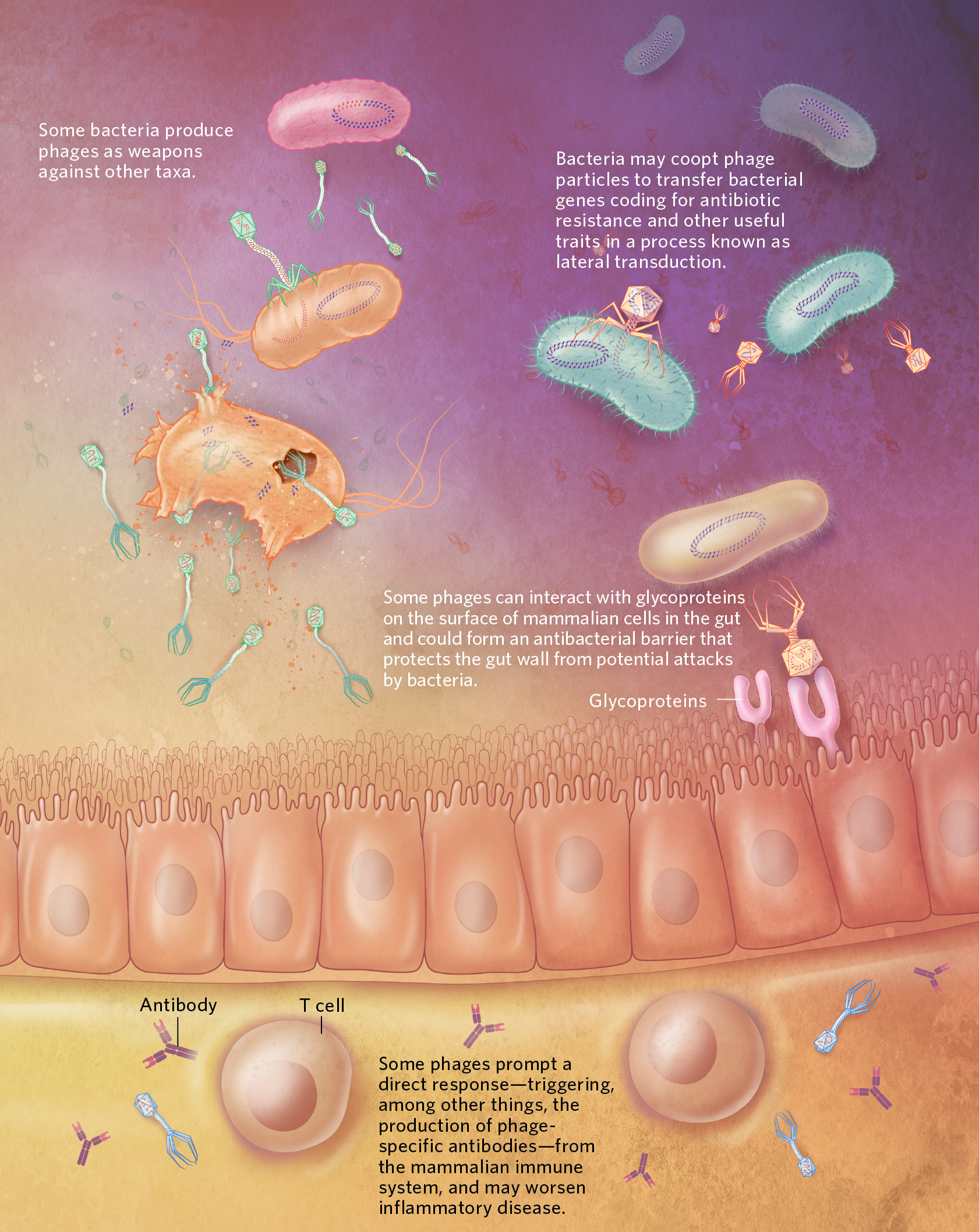 Some bacteria produce phages as weapons against other taxa.

Bacteria may coopt phage particles to transfer bacterial genes coding for antibiotic resistance and other useful traits in a process known as lateral transduction.

Some phages can interact with glycoproteins on the surface of mammalian cells in the gut and could form an antibacterial barrier that protects the gut wall from potential attacks by bacteria.

Glycoproteins

Antibody

T cell

Some phages prompt a direct response—triggering, among other things, the production of phage-specific antibodies—from the mammalian immune system, and may worsen inflammatory disease.