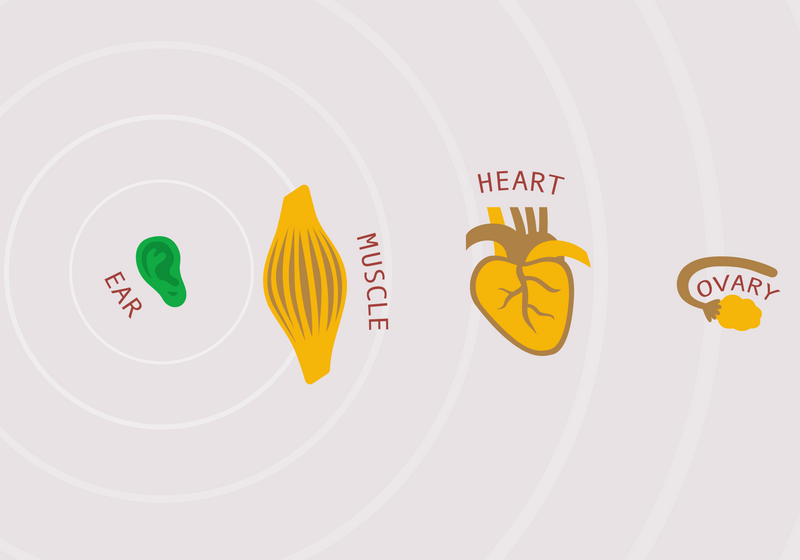 EAR

MUSCLE

HEART

OVARY