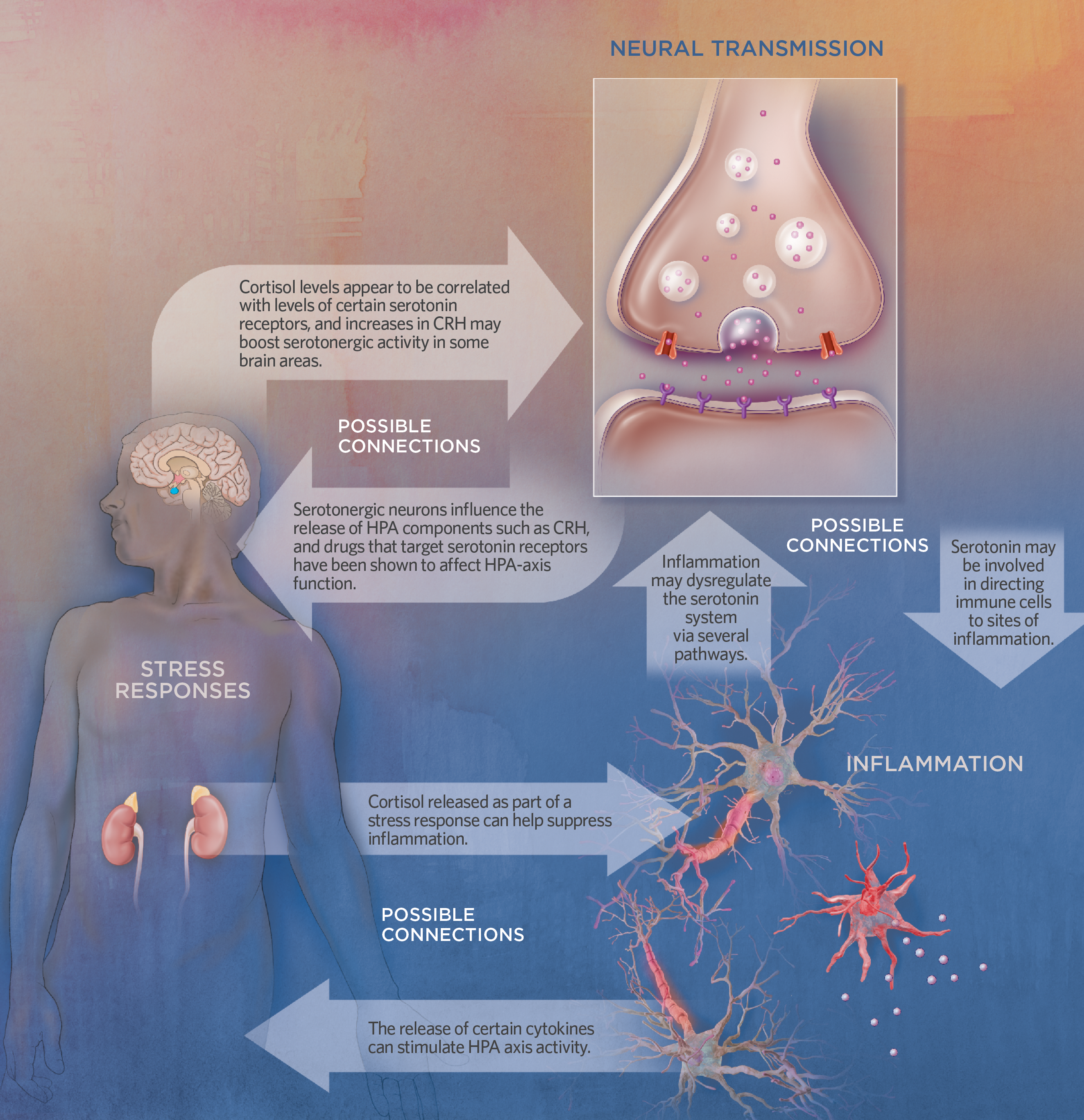 NEURAL TRANSMISSION

Cortisol levels appear to be correlated with levels of certain serotonin receptors, and increases in CRH may boost serotonergic activity in some brain areas.

POSSIBLE CONNECTIONS

Serotonergic neurons influence the release of HPA components such as CRH, and drugs that target serotonin receptors have been shown to affect HPA-axis function.

POSSIBLE CONNECTIONS

Inflammation may dysregulate the serotonin system via several pathways.

Serotonin may be involved in directing immune cells to sites of inflammation.

STRESS RESPONSES

INFLAMMATION

Cortisol released as part of a stress response can help suppress inflammation.

POSSIBLE CONNECTIONS

The release of certain cytokines can stimulate HPA axis activity.