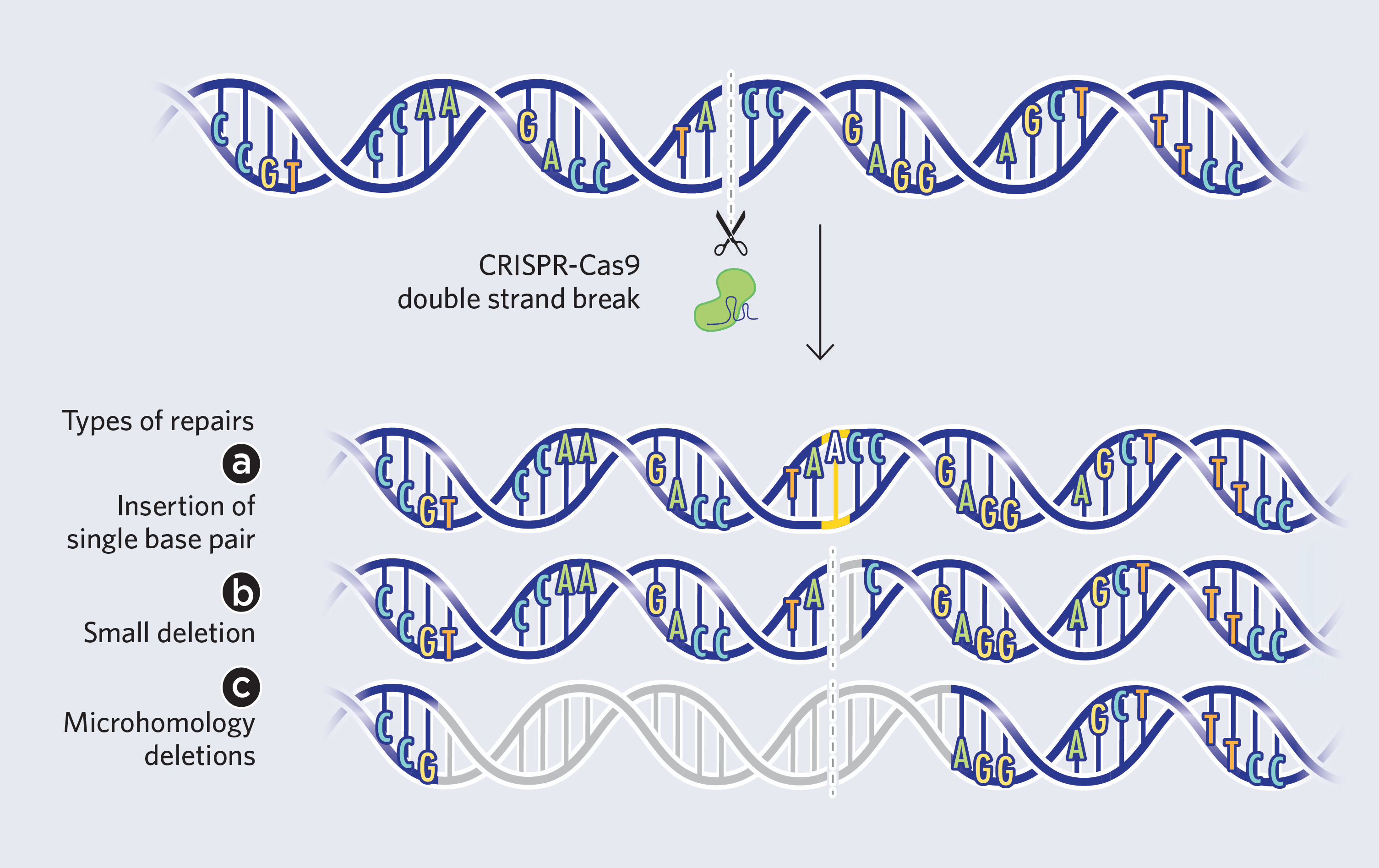 C C G T C C A A G A C C T A C C G A G G A G C T T T C C

CRISPR-Cas9
double strand break

Types of repairs

a
Insertion of single base pair

C C G T C C A A G A C C T A A C C G A G G A G C T T T C C

b
Small deletion

C C G T C C A A G A C C T A C G A G G A G C T T T C C

c
Microhomology deletions

C C G A G G A G C T T T C C