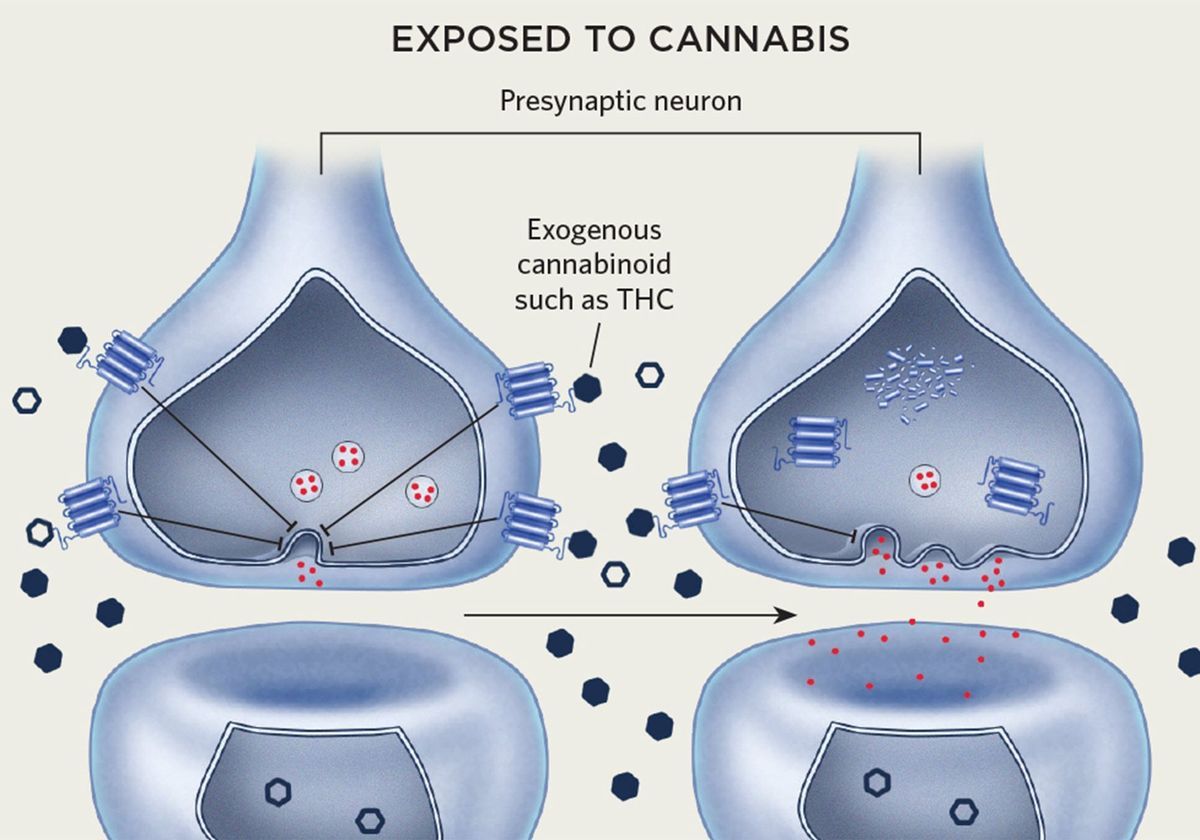 EXPOSED TO CANNABIS

Presynaptic neuron

Exogenous cannabinoid such as THC