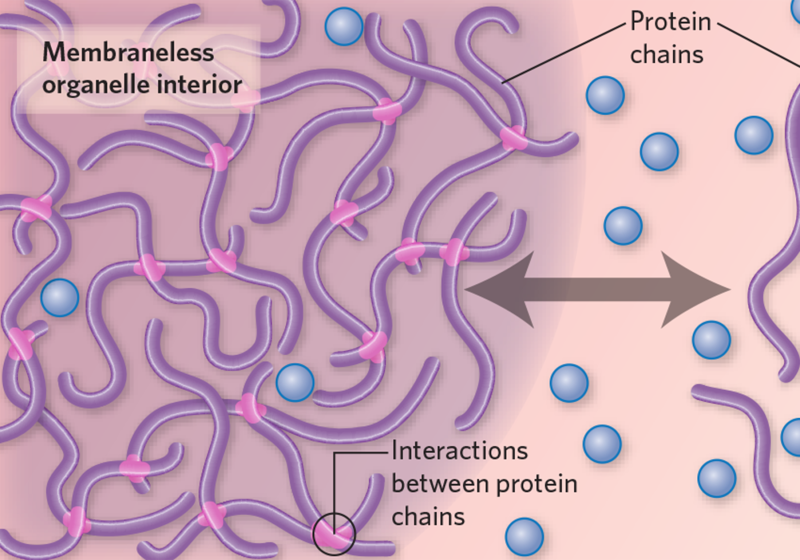 Membraneless organelle interior

Protein chains

Interactions between protein chains