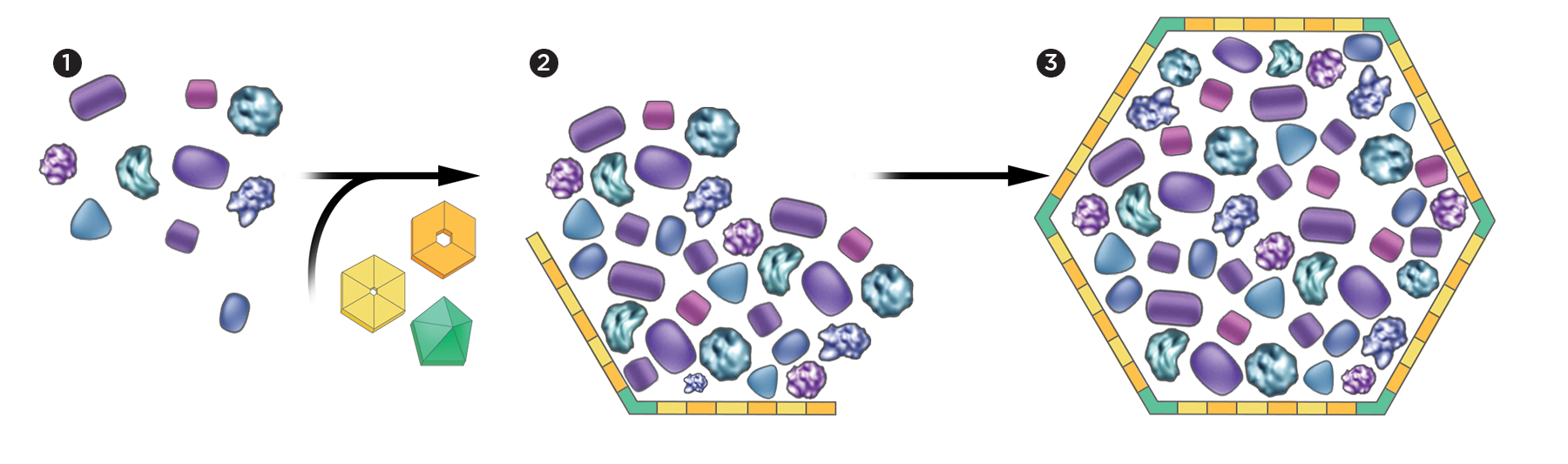 1

2

3