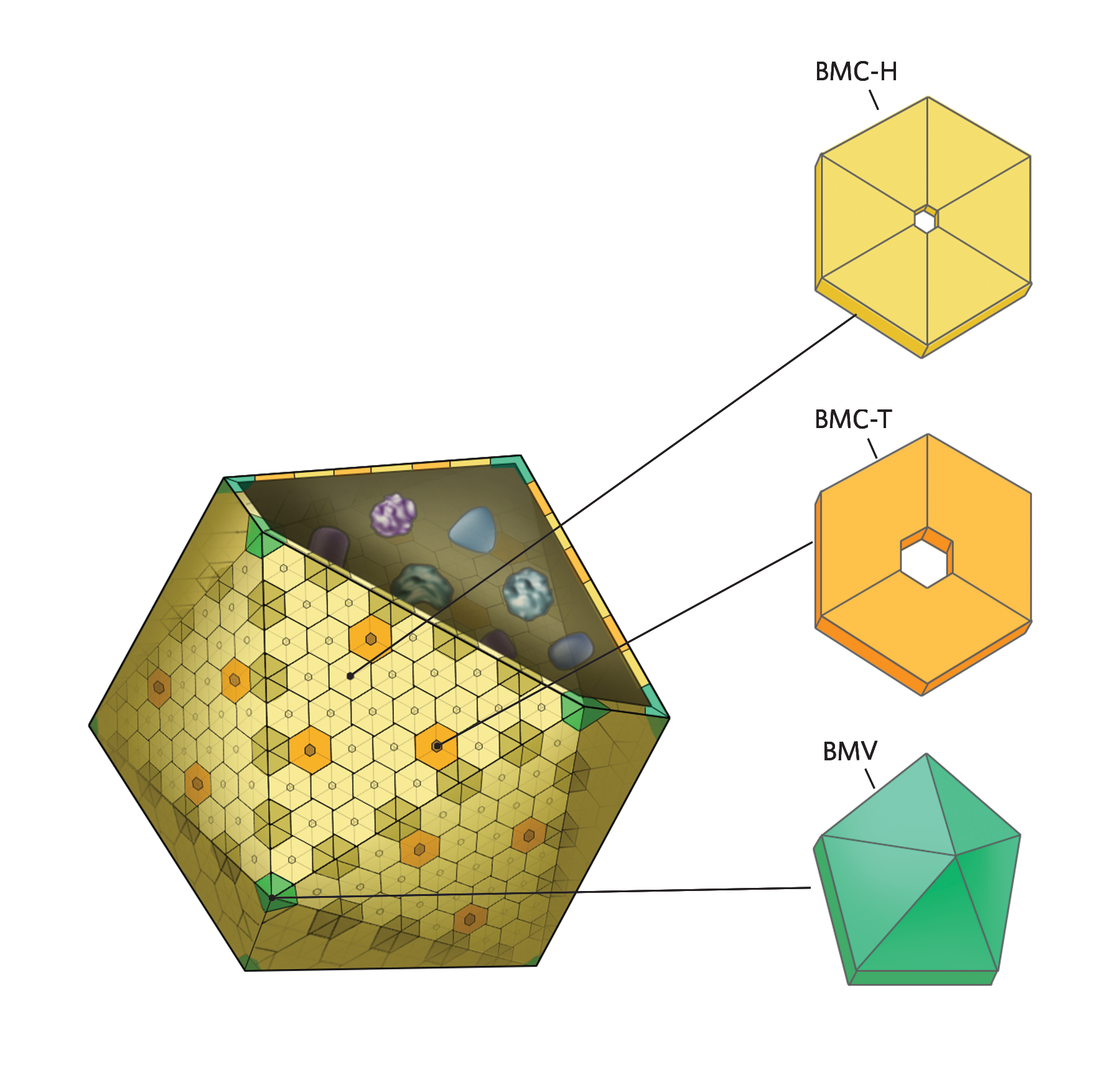 BMC-H

BMC-T

BMV