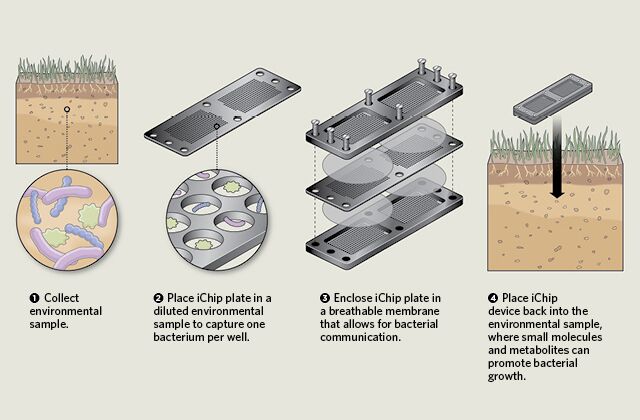 ❶ Collect environmental sample.

❷ Place iChip plate in a diluted environmental sample to capture one bacterium per well.

❸ Enclose iChip plate in a breathable membrane that allows for bacterial communication.

❹ Place iChip device back into the environmental sample, where small molecules and metabolites can promote bacterial growth.