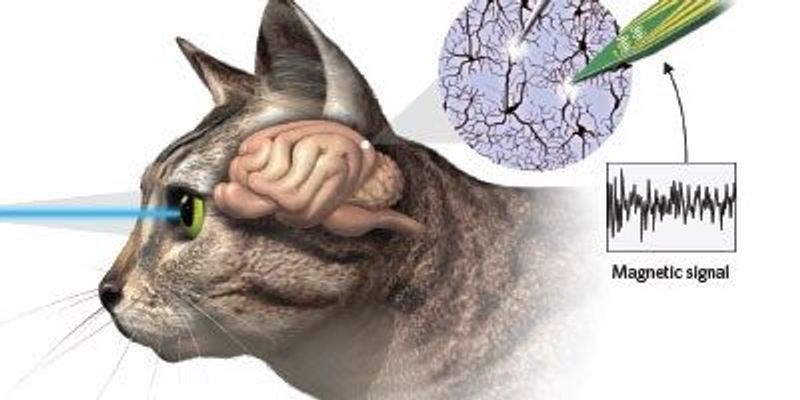 Magnetic signal